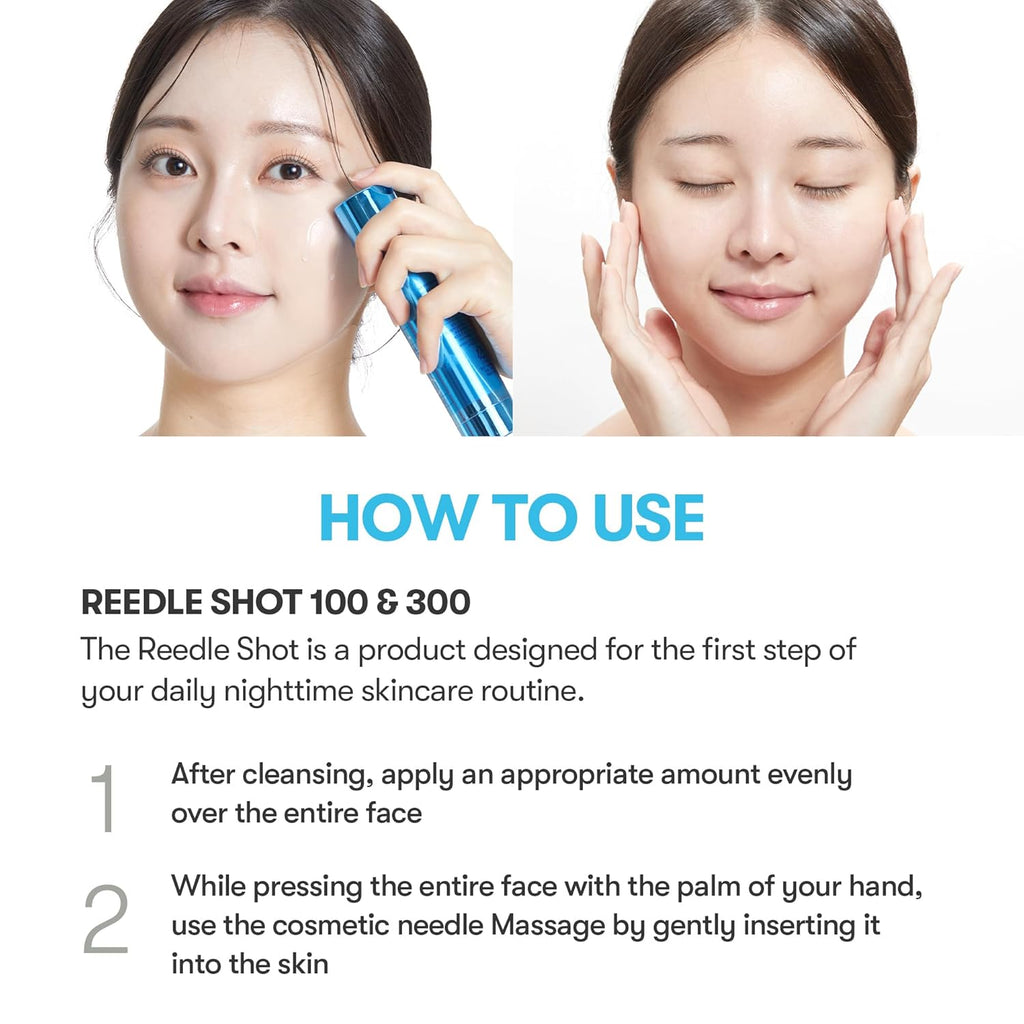 HOW TO USE

REEDLE SHOT 100 & 300
The Reedle Shot is a product designed for the first step of your daily nighttime skincare routine.

1 After cleansing, apply an appropriate amount evenly over the entire face

2 While pressing the entire face with the palm of your hand, use the cosmetic needle Massage by gently inserting it into the skin