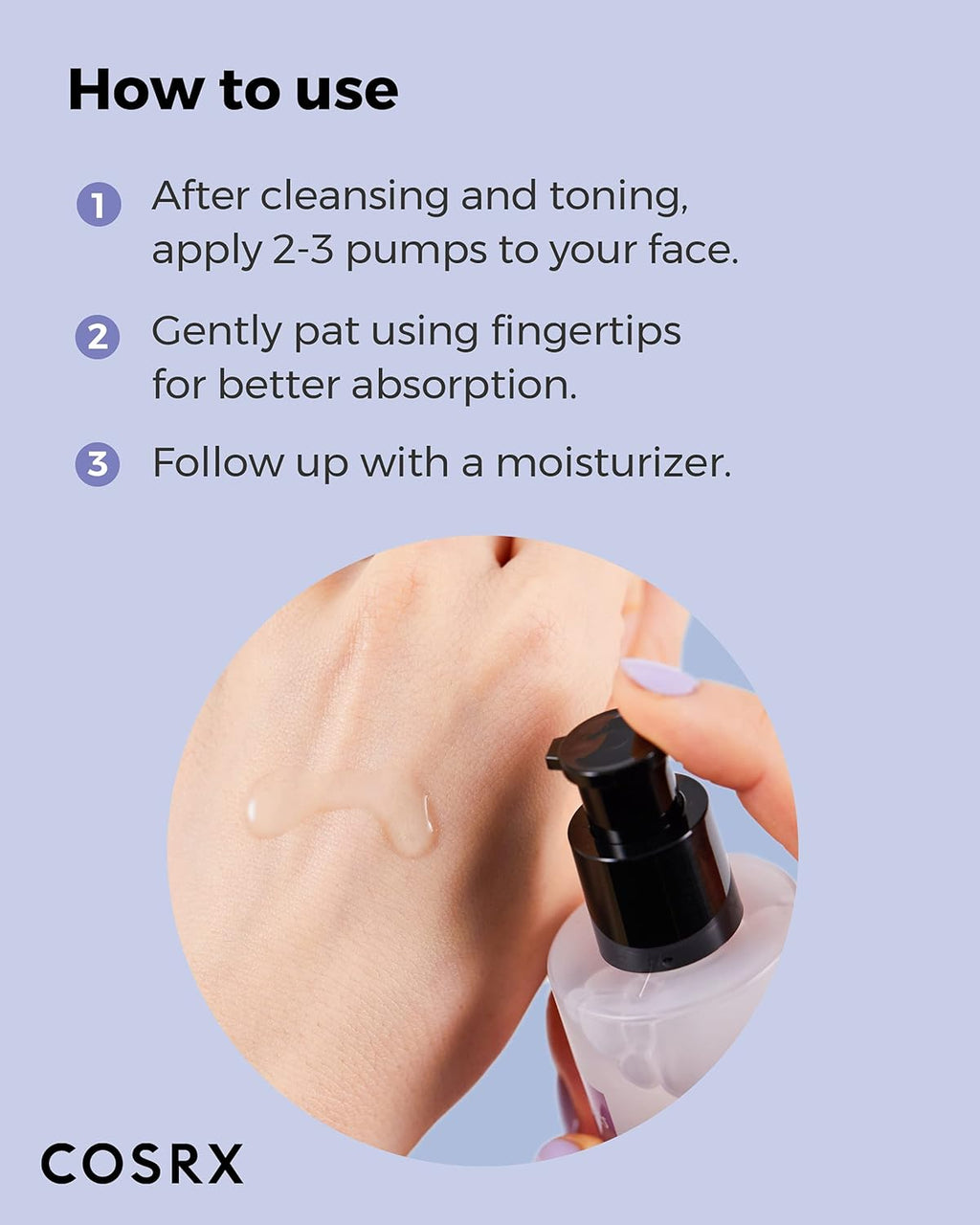 How to use

1 After cleansing and toning, apply 2-3 pumps to your face.

2 Gently pat using fingertips for better absorption.

3 Follow up with a moisturizer.

COSRX